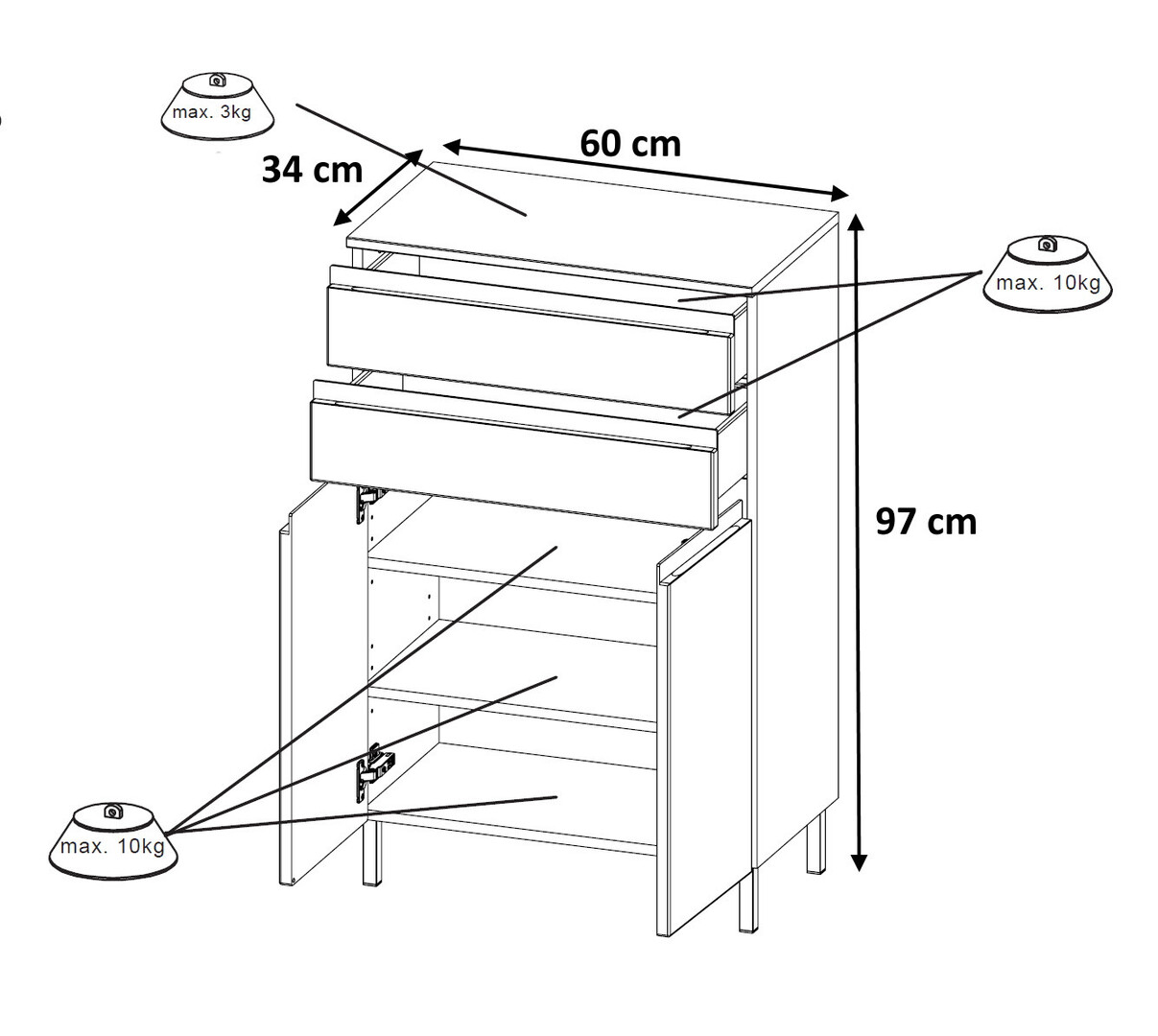 max. 3kg

34 cm

60 cm

max. 10kg

97 cm

max. 10kg