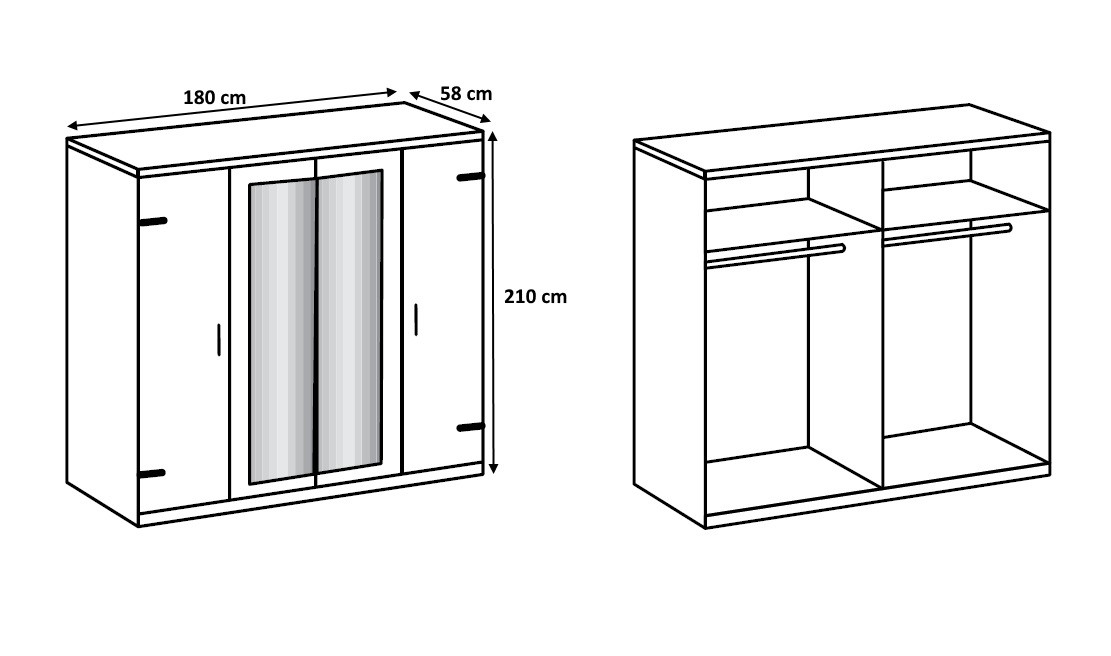 180 cm
58 cm
210 cm