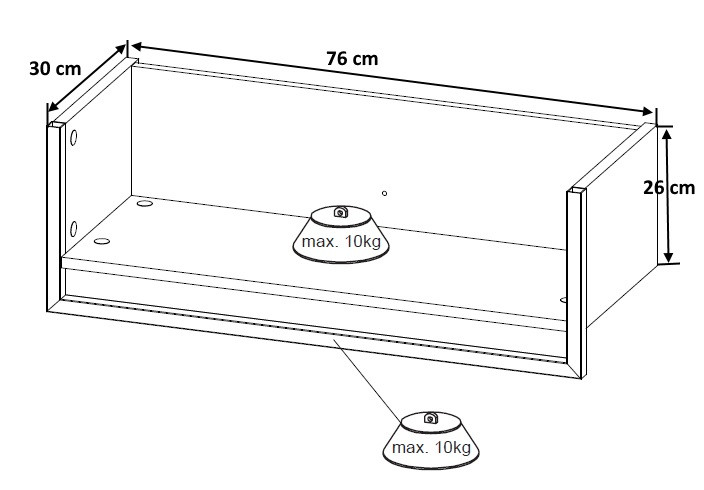 30 cm

76 cm

26 cm

max. 10kg

max. 10kg