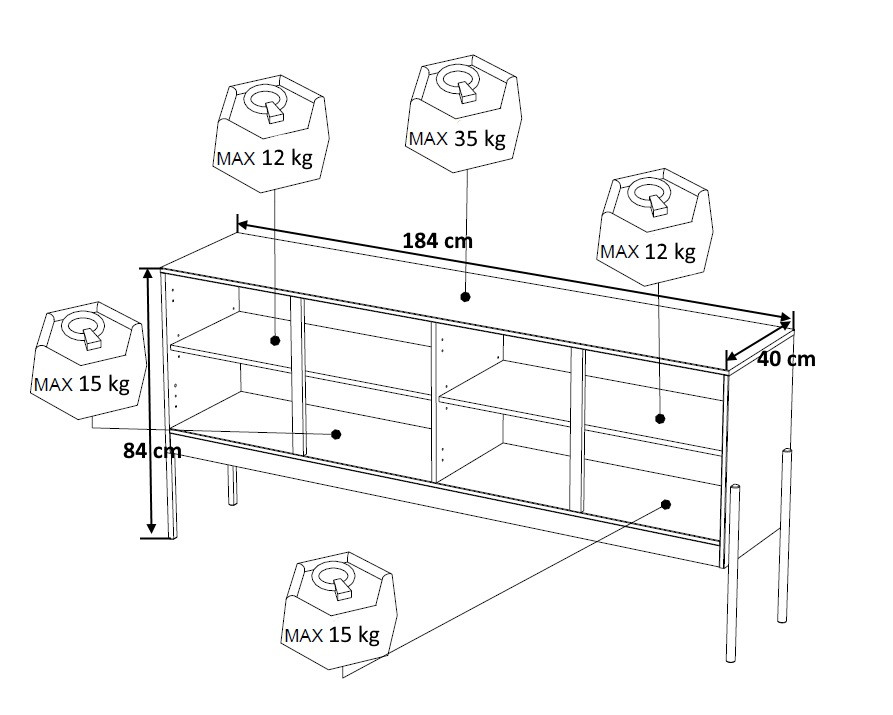 MAX 12 kg

MAX 35 kg

MAX 12 kg

184 cm

40 cm

MAX 15 kg

84 cm

MAX 15 kg