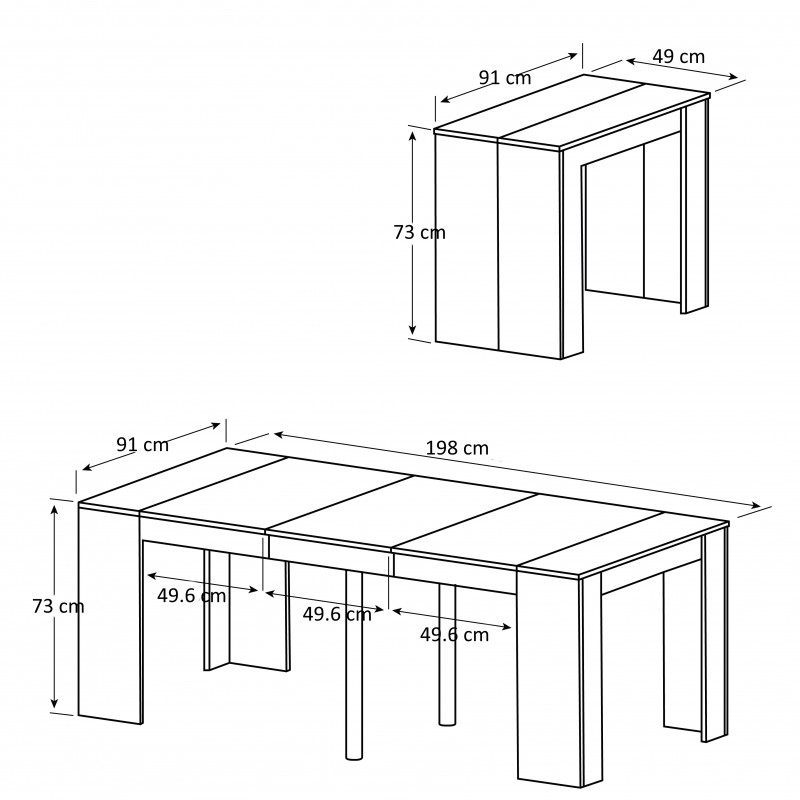 91 cm
49 cm
73 cm

91 cm
198 cm
73 cm
49.6 cm
49.6 cm
49.6 cm