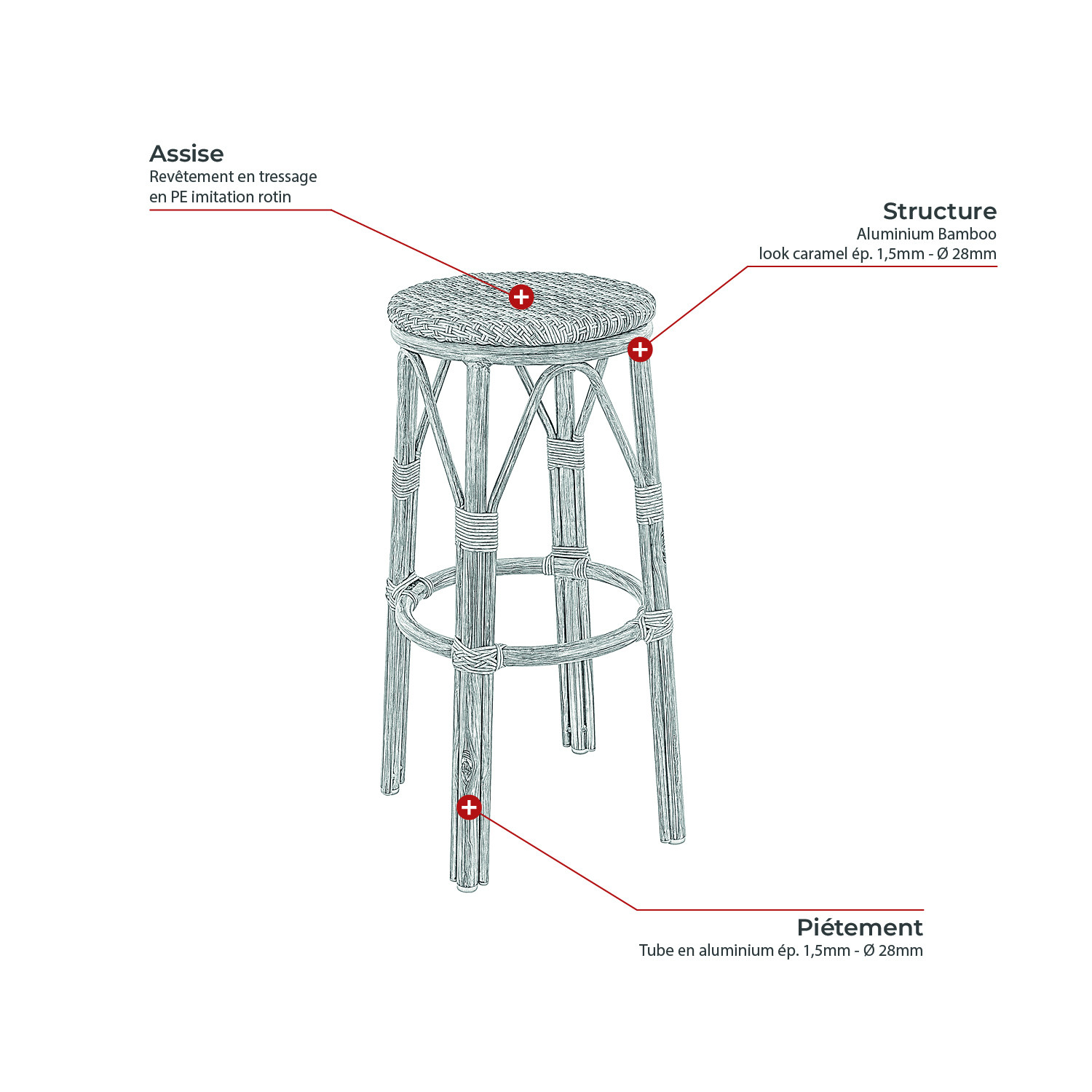 Assise
Revêtement en tressage en PE imitation rotin

Structure
Aluminium Bamboo look caramel ép. 1,5mm - Ø 28mm

Piétement
Tube en aluminium ép. 1,5mm - Ø 28mm