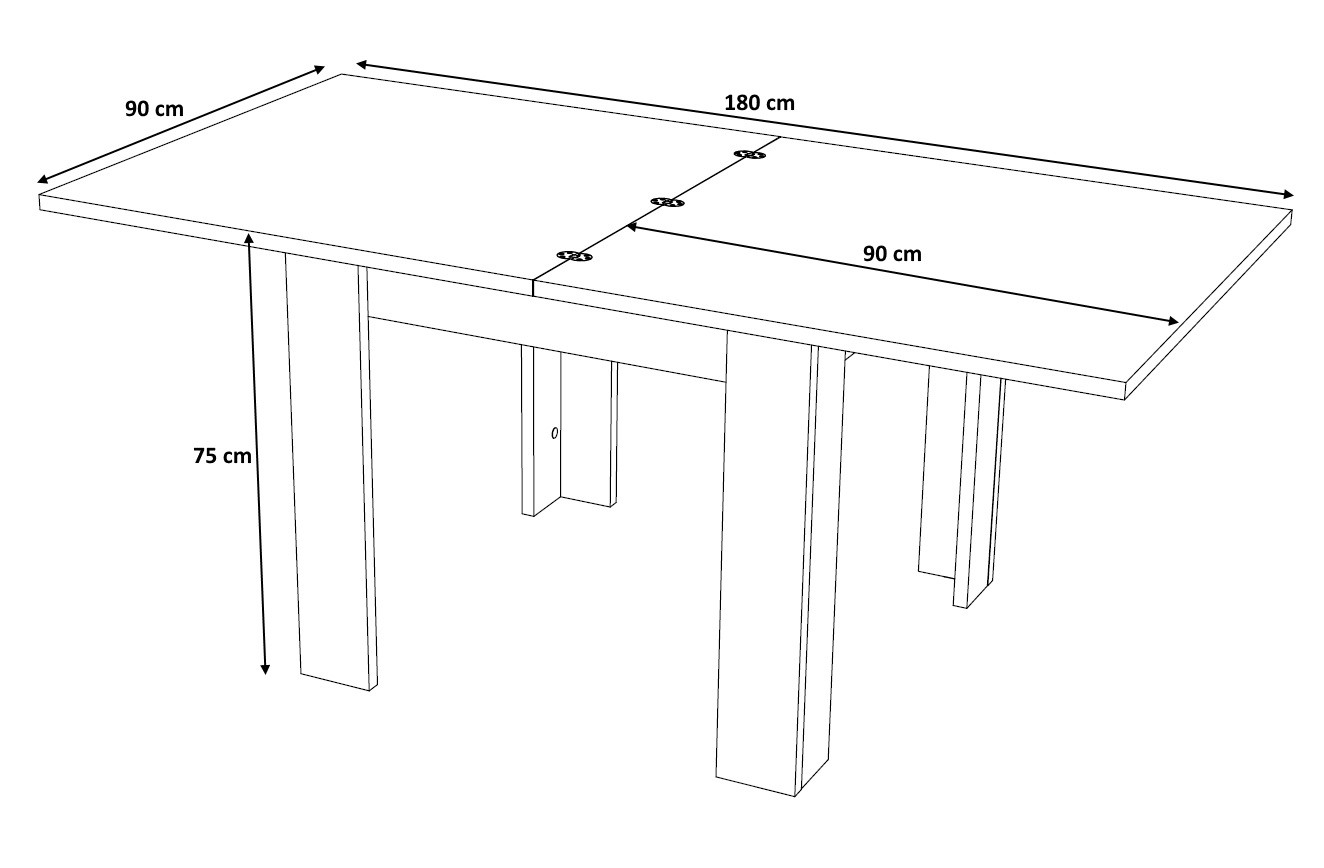 90 cm

180 cm

90 cm

75 cm