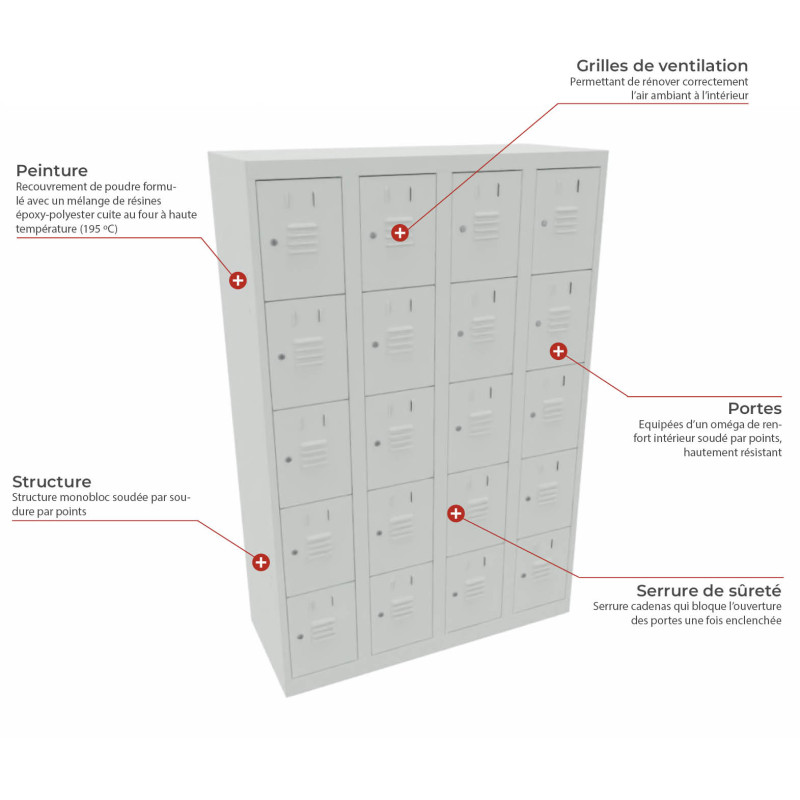 Grilles de ventilation
Permettant de rénover correctement l'air ambiant à l'intérieur

Peinture
Recouvrement de poudre formulé avec un mélange de résines époxy-polyester cuite au four à haute température (195 ºC)

Portes
Equipées d'un oméga de renfort intérieur soudé par points, hautement résistant

Structure
Structure monobloc soudée par soudure par points

Serrure de sûreté
Serrure cadenas qui bloque l'ouverture des portes une fois enclenchée