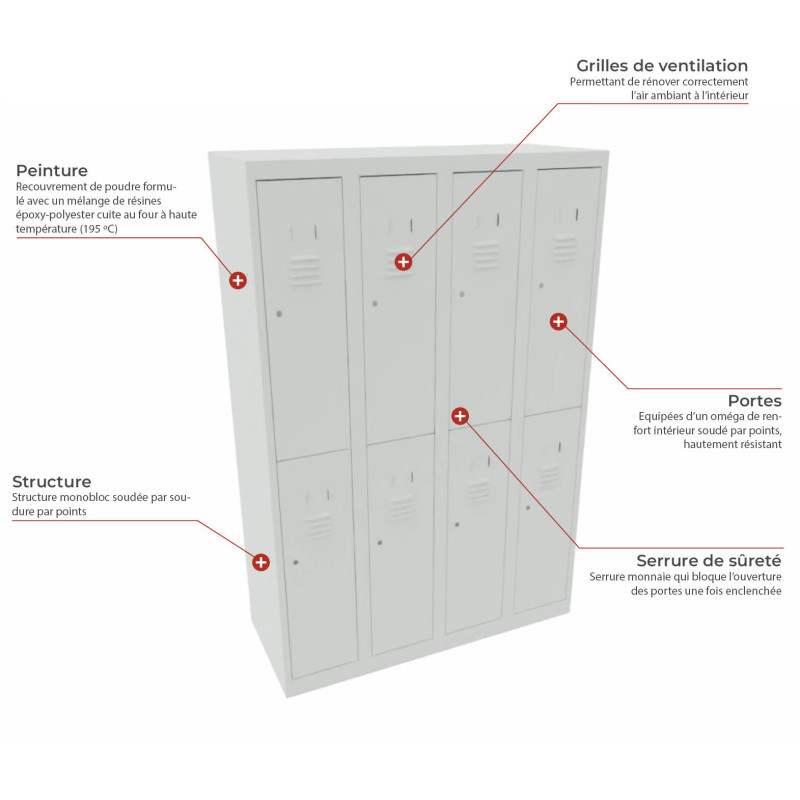 Grilles de ventilation
Permettant de rénover correctement l'air ambiant à l'intérieur

Peinture
Recouvrement de poudre formulé avec un mélange de résines époxy-polyester cuite au four à haute température (195 ºC)

Portes
Equipées d'un oméga de renfort intérieur soudé par points, hautement résistant

Structure
Structure monobloc soudée par soudure par points

Serrure de sûreté
Serrure monnaie qui bloque l'ouverture des portes une fois enclenchée