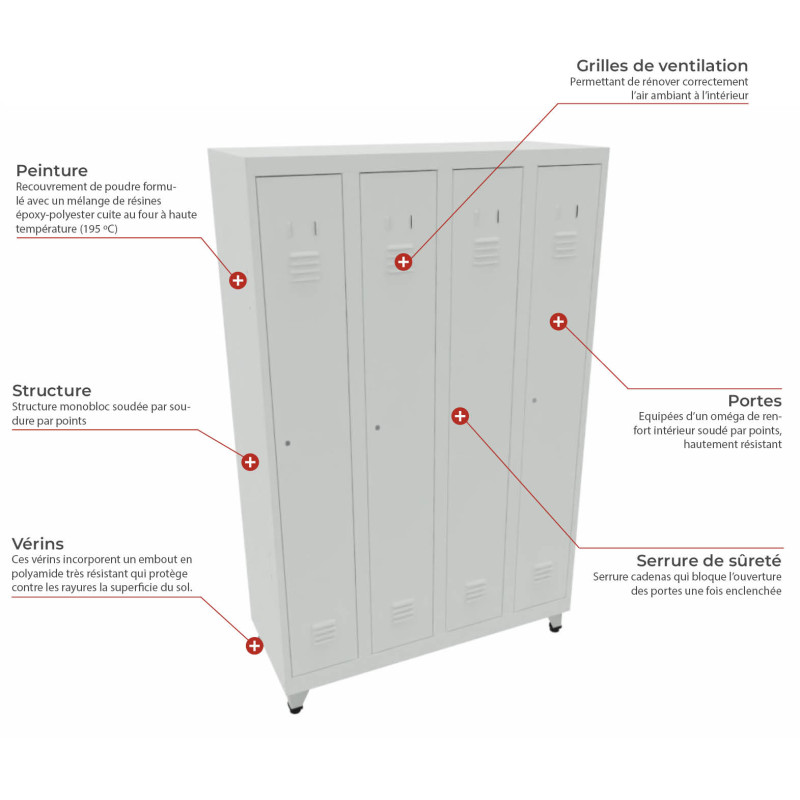 Grilles de ventilation
Permettant de rénover correctement l'air ambiant à l'intérieur

Peinture
Recouvrement de poudre formulé avec un mélange de résines époxy-polyester cuite au four à haute température (195 ºC)

Structure
Structure monobloc soudée par soudure par points

Vérins
Ces vérins incorporent un embout en polyamide très résistant qui protège contre les rayures la superficie du sol.

Portes
Equipées d'un oméga de renfort intérieur soudé par points, hautement résistant

Serrure de sûreté
Serrure cadenas qui bloque l'ouverture des portes une fois enclenchée