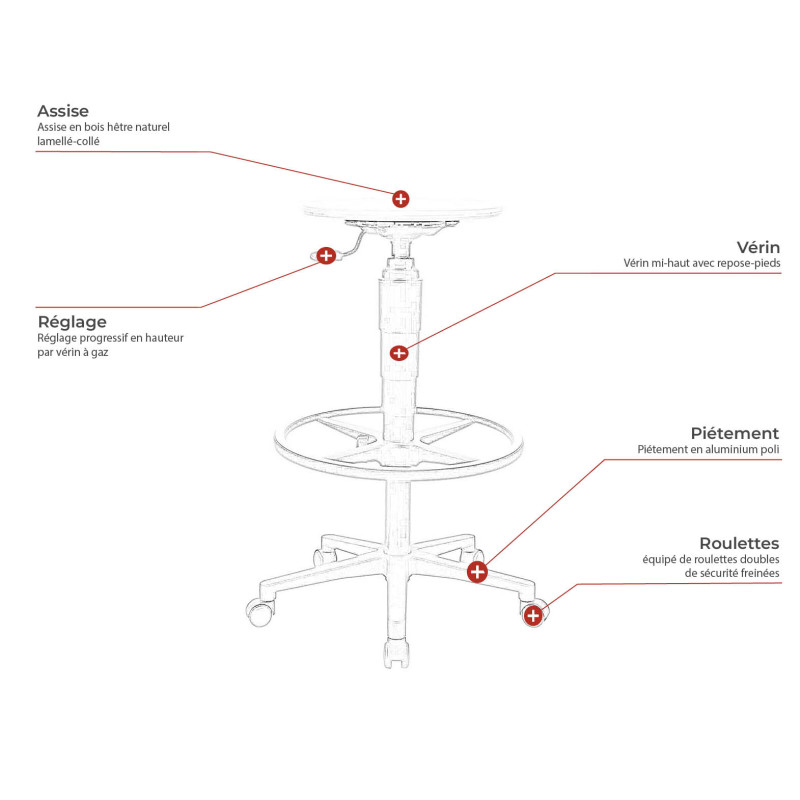 Assise
Assise en bois hêtre naturel lamellé-collé

Réglage
Réglage progressif en hauteur par vérin à gaz

Vérin
Vérin mi-haut avec repose-pieds

Piétement
Piétement en aluminium poli

Roulettes
équipé de roulettes doubles de sécurité freinées