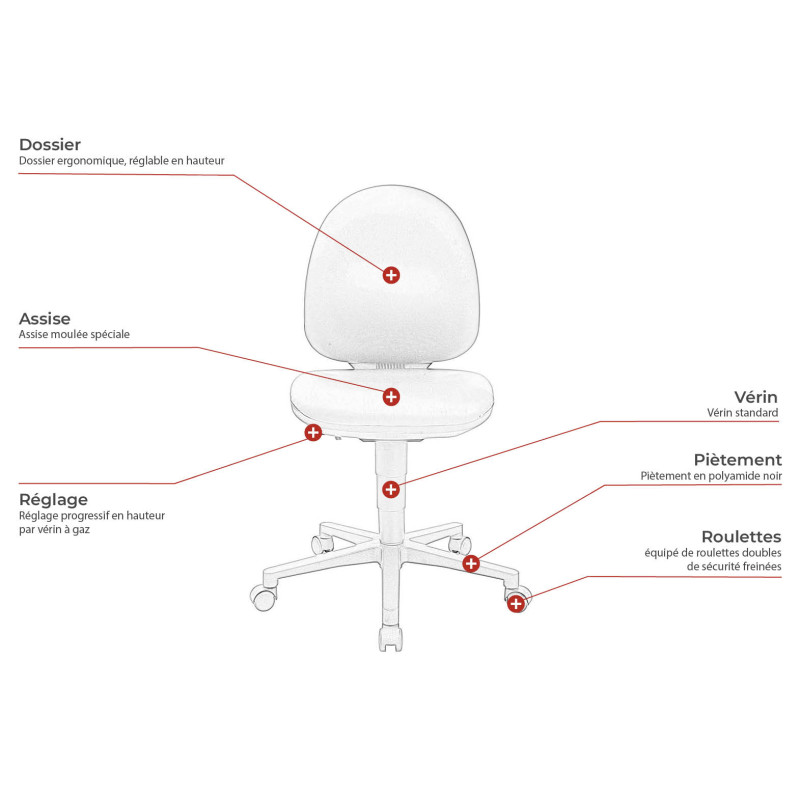 Dossier
Dossier ergonomique, réglable en hauteur

Assise
Assise moulée spéciale

Réglage
Réglage progressif en hauteur par vérin à gaz

Vérin
Vérin standard

Piètement
Piètement en polyamide noir

Roulettes
équipé de roulettes doubles de sécurité freinées