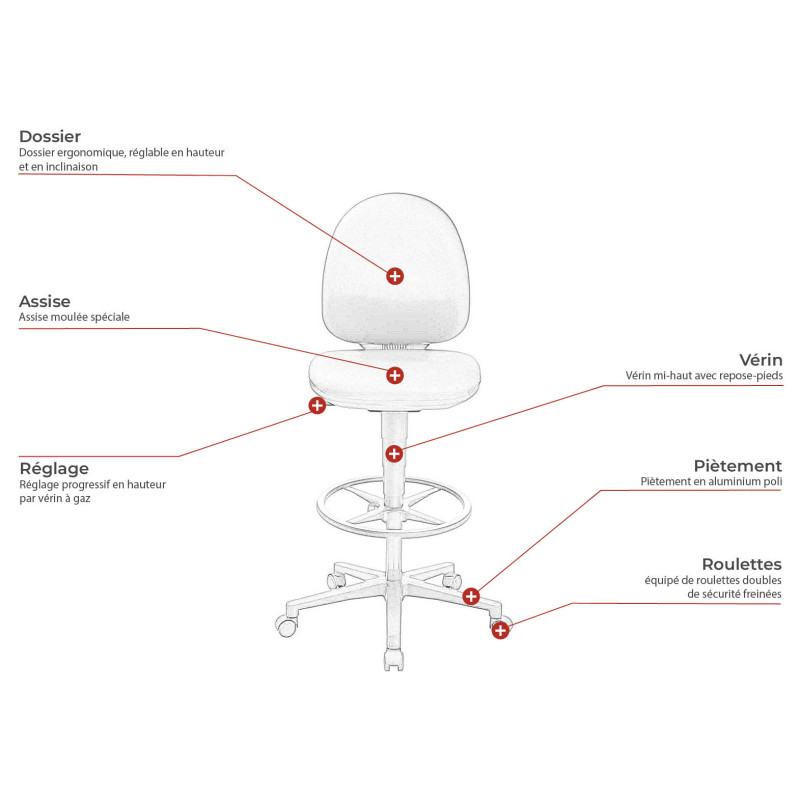 Dossier
Dossier ergonomique, réglable en hauteur et en inclinaison

Assise
Assise moulée spéciale

Réglage
Réglage progressif en hauteur par vérin à gaz

Vérin
Vérin mi-haut avec repose-pieds

Piètement
Piètement en aluminium poli

Roulettes
équipé de roulettes doubles de sécurité freinées