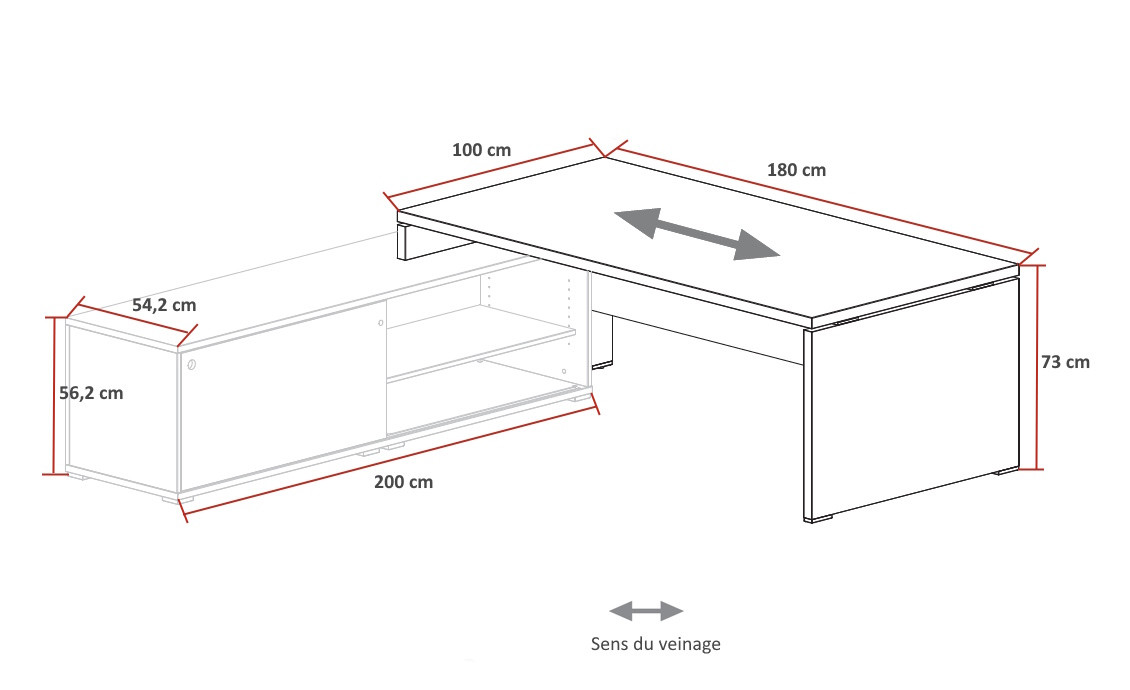 100 cm

180 cm

54,2 cm

56,2 cm

73 cm

200 cm

Sens du veinage