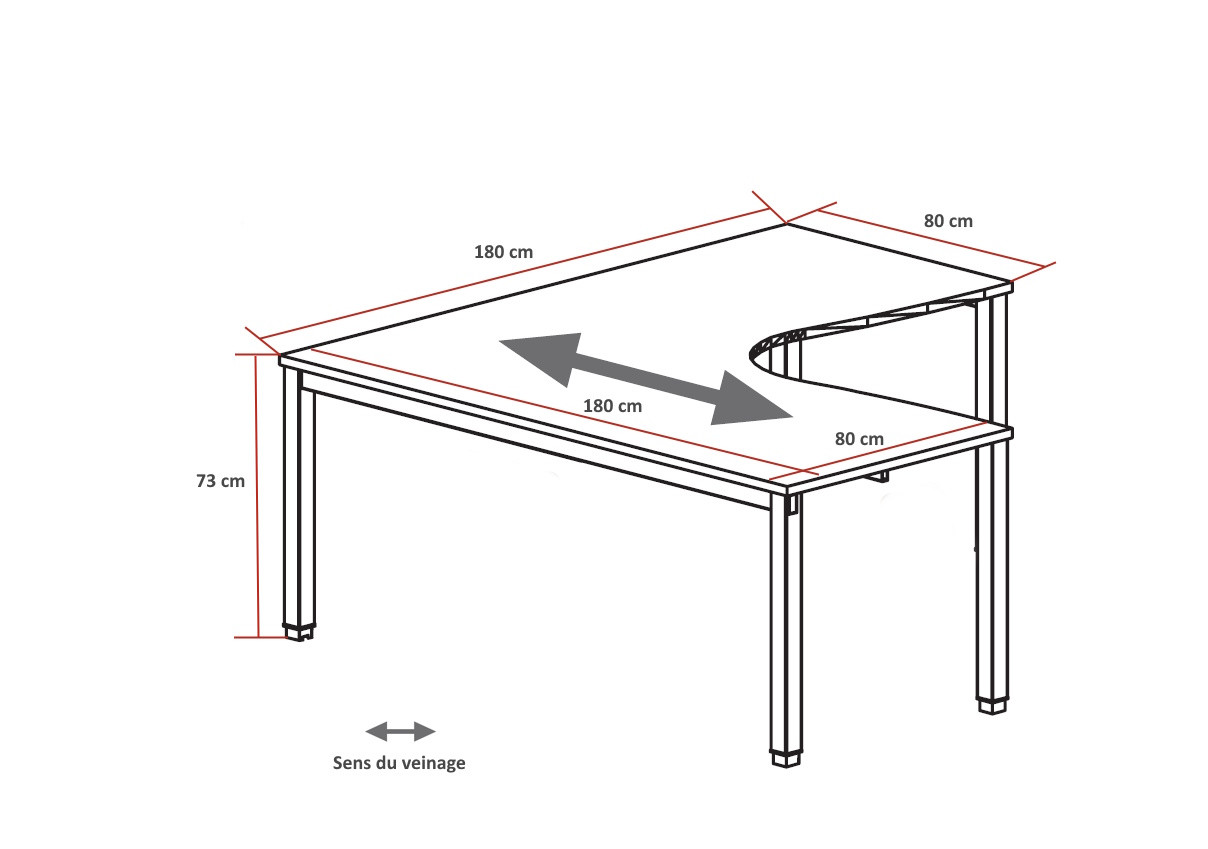 180 cm

80 cm

180 cm

80 cm

73 cm

Sens du veinage