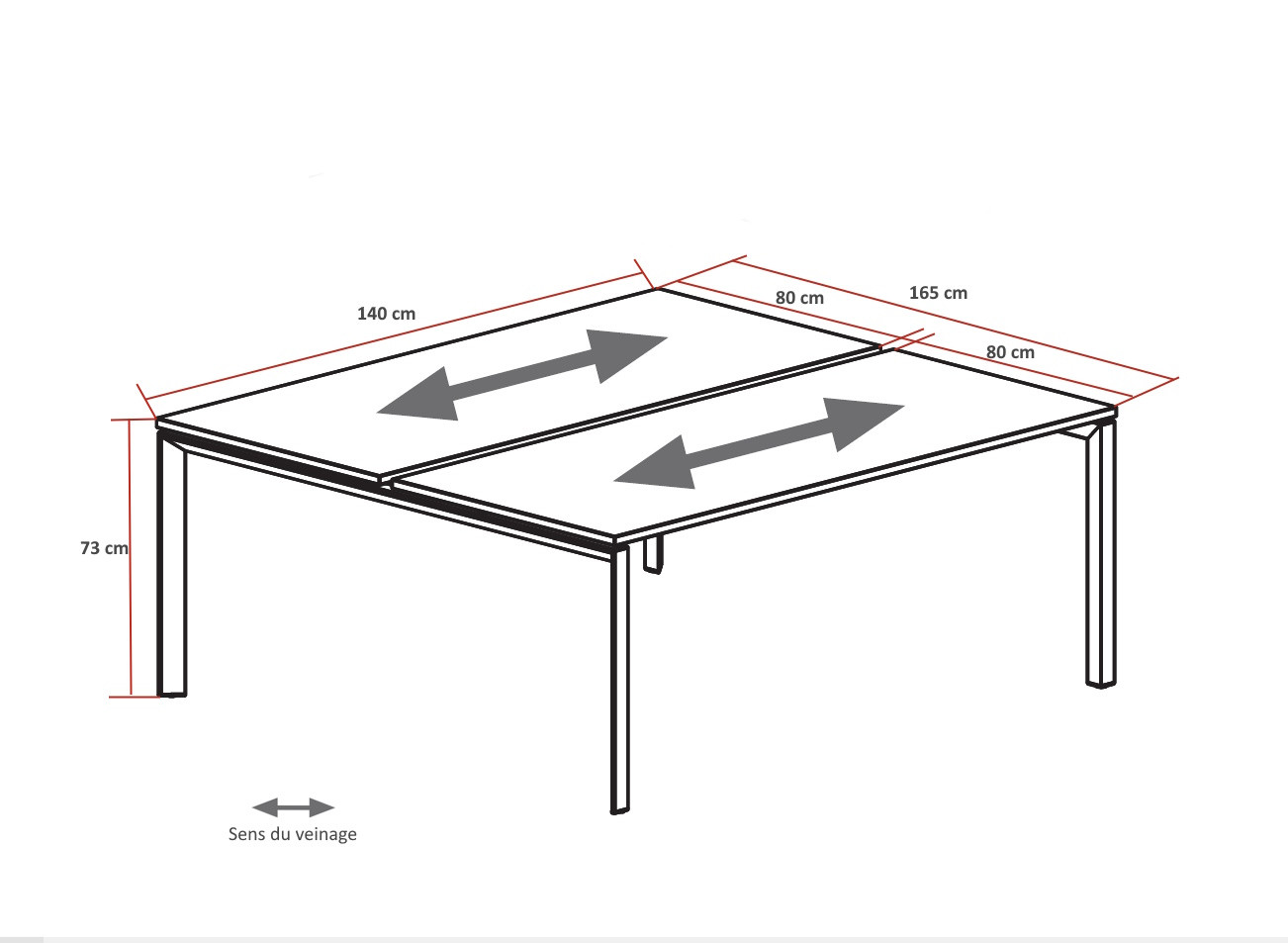 140 cm

80 cm

165 cm

80 cm

73 cm

Sens du veinage