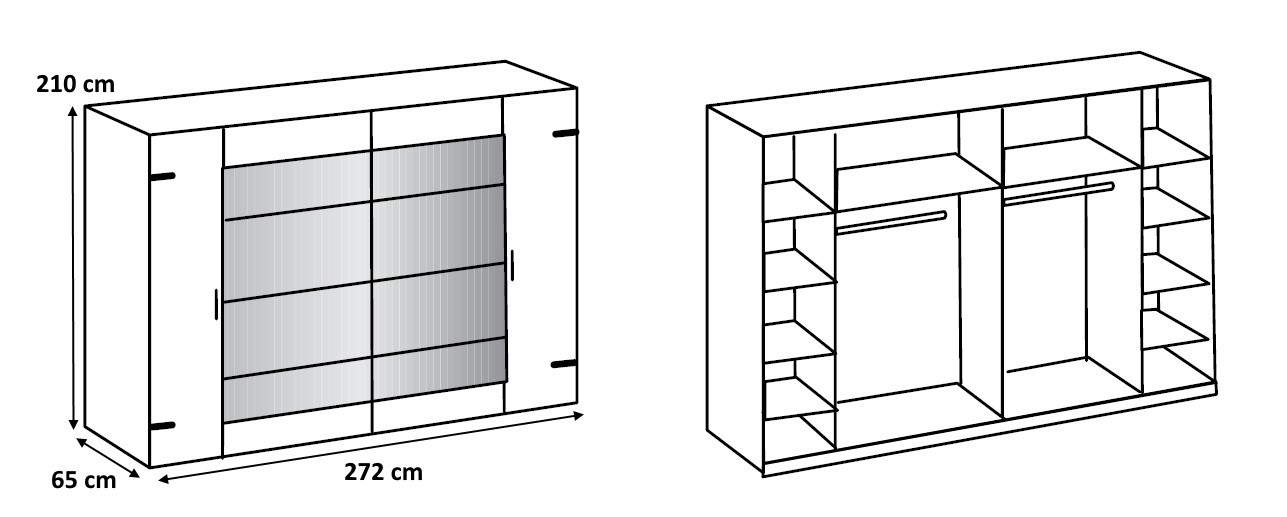 210 cm

65 cm

272 cm